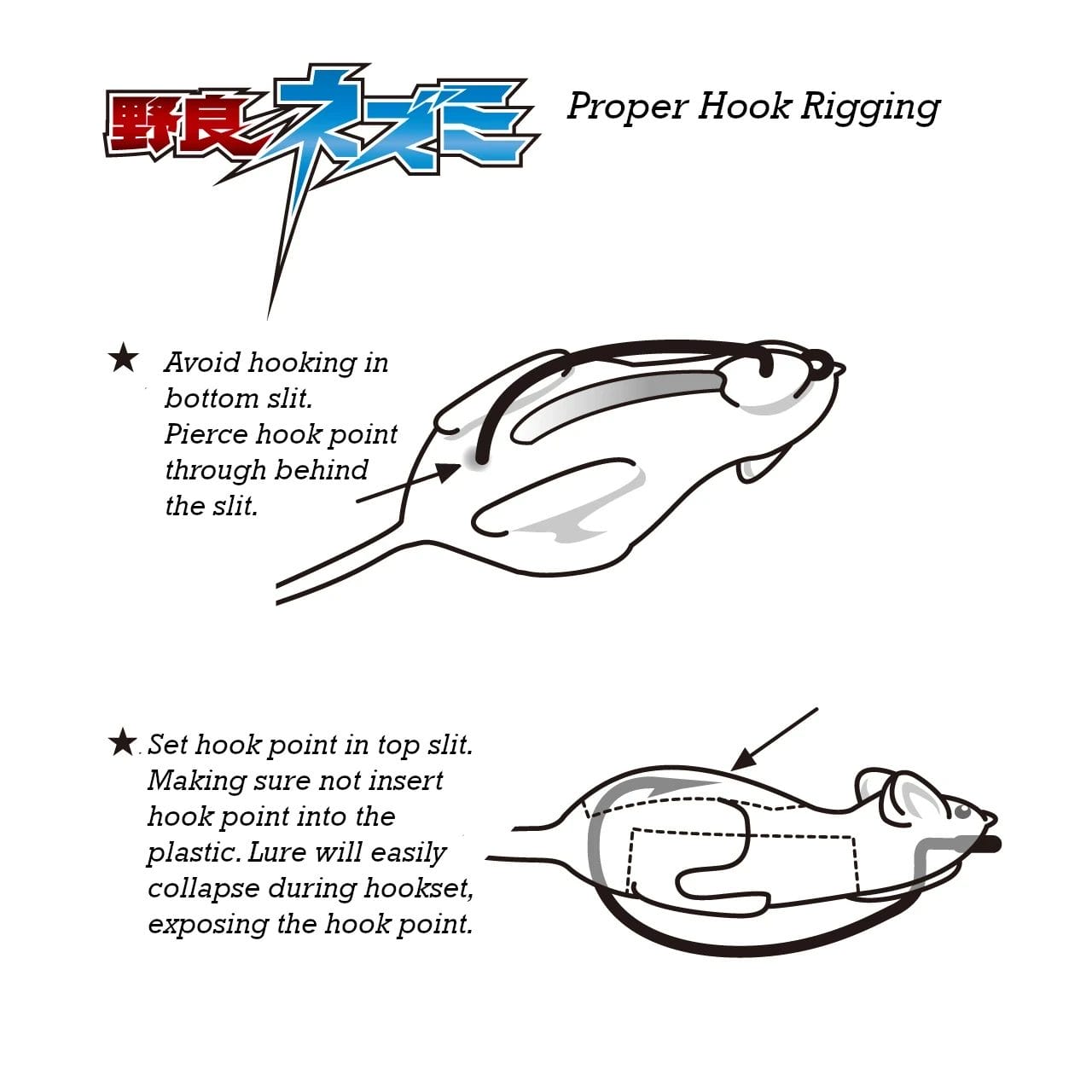 野良ネズミ

Proper Hook Rigging

★ Avoid hooking in bottom slit. Pierce hook point through behind the slit.

★ Set hook point in top slit. Making sure not insert hook point into the plastic. Lure will easily collapse during hookset, exposing the hook point.