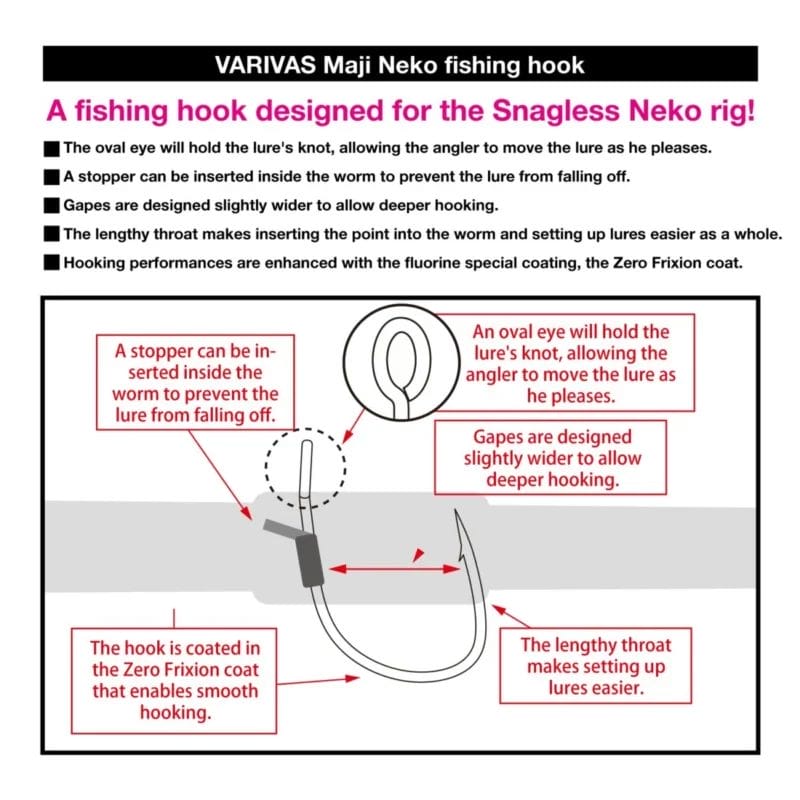 VARIVAS Maji Neko fishing hook

A fishing hook designed for the Snagless Neko rig!

■ The oval eye will hold the lure's knot, allowing the angler to move the lure as he pleases.

■ A stopper can be inserted inside the worm to prevent the lure from falling off.

■ Gapes are designed slightly wider to allow deeper hooking.

■ The lengthy throat makes inserting the point into the worm and setting up lures easier as a whole.

■ Hooking performances are enhanced with the fluorine special coating, the Zero Frixion coat.

A stopper can be inserted inside the worm to prevent the lure from falling off.

An oval eye will hold the lure's knot, allowing the angler to move the lure as he pleases.

Gapes are designed slightly wider to allow deeper hooking.

The hook is coated in the Zero Frixion coat that enables smooth hooking.

The lengthy throat makes setting up lures easier.