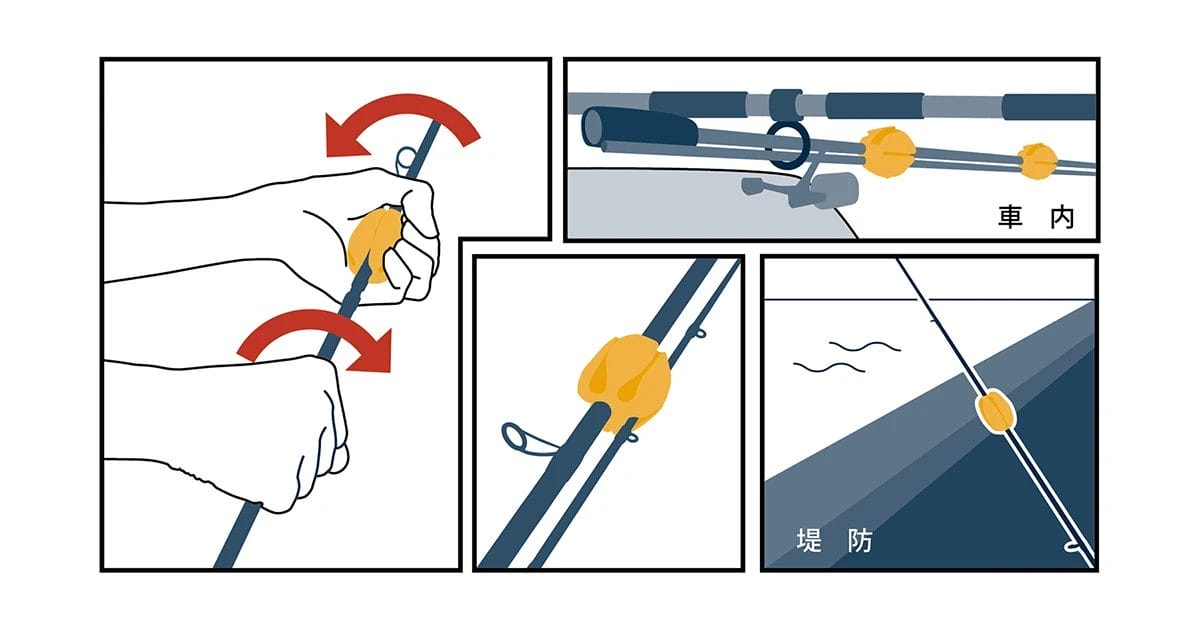 車 内

堤 防